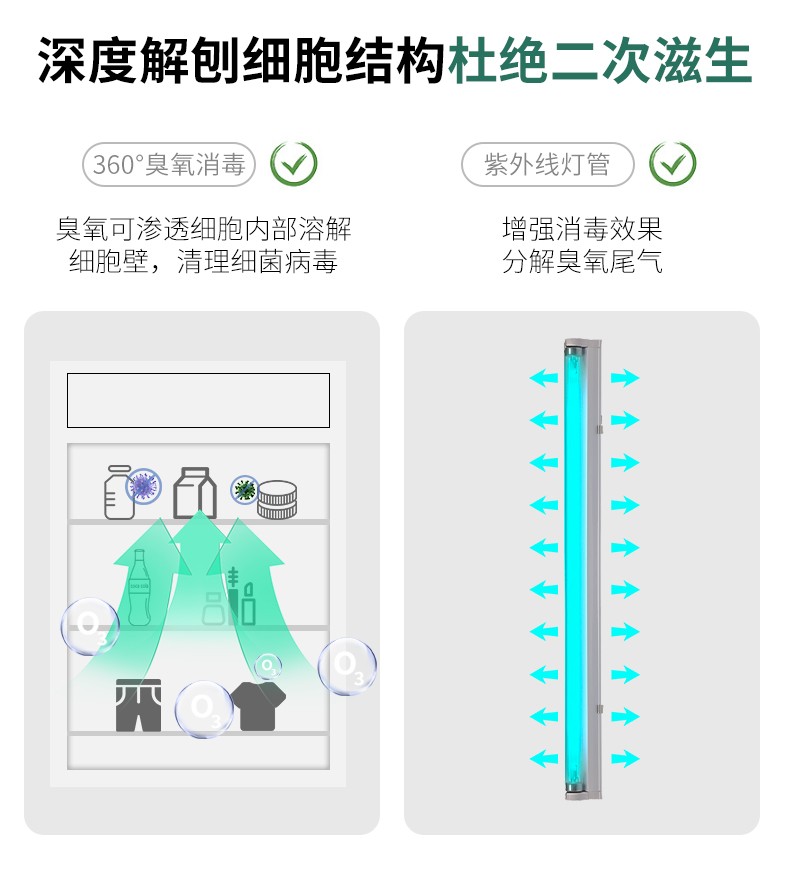 深度解刨细胞结构杜绝二次滋生

360°臭氧消毒

臭氧可渗透细胞内部溶解细胞壁，清理细菌病毒

紫外线灯管

增强消毒效果
分解臭氧尾气

$O_3$

$O_3$

$O_3$

$O_3$