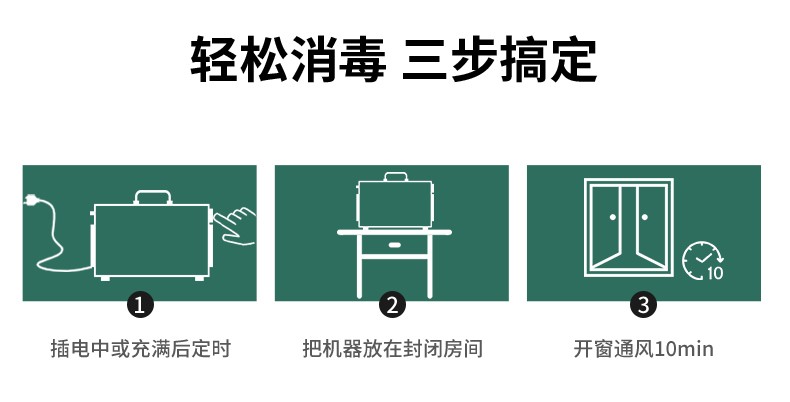 轻松消毒 三步搞定

10

1
插电中或充满后定时

2
把机器放在封闭房间

3
开窗通风10min